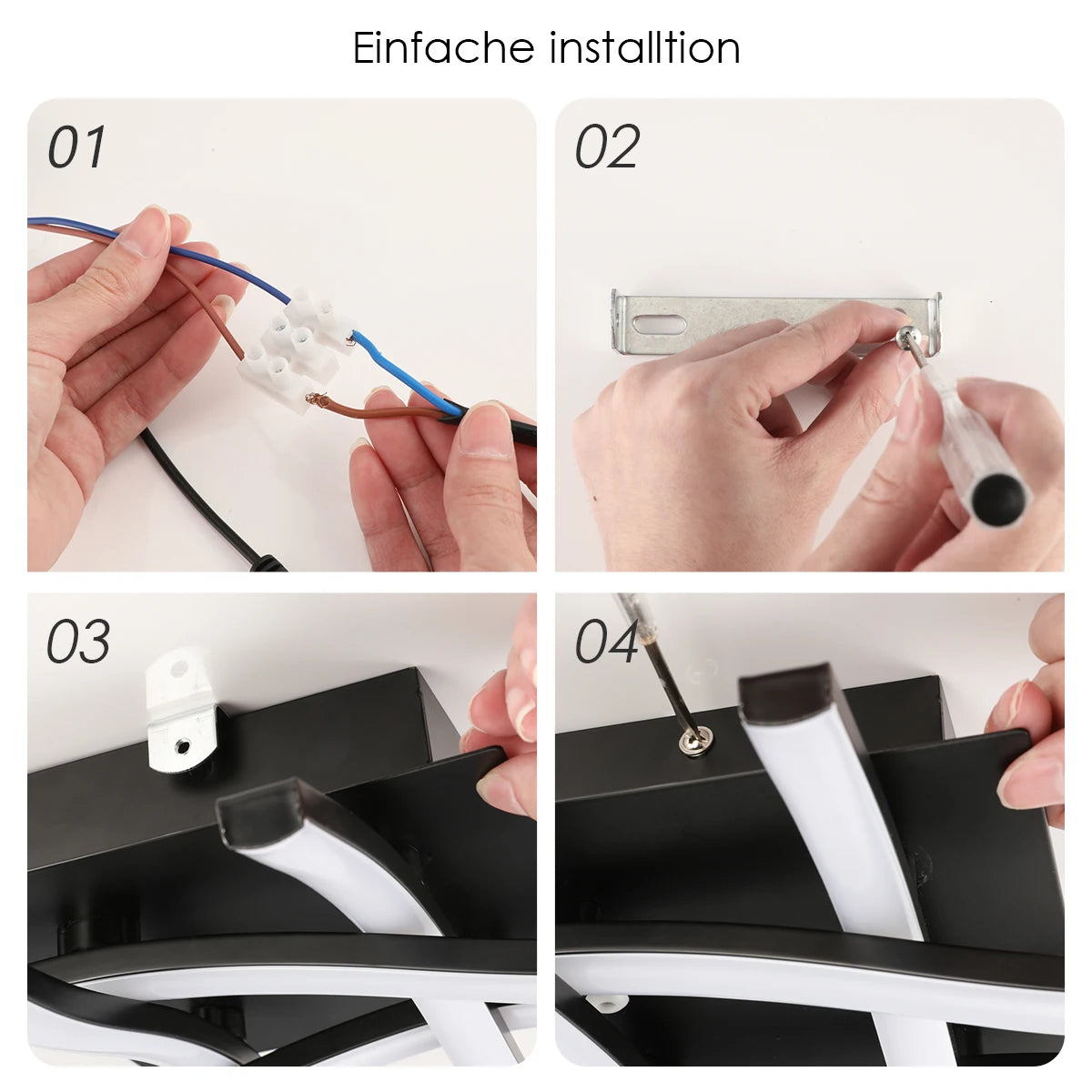 Einfache installtion

01

02

03

04