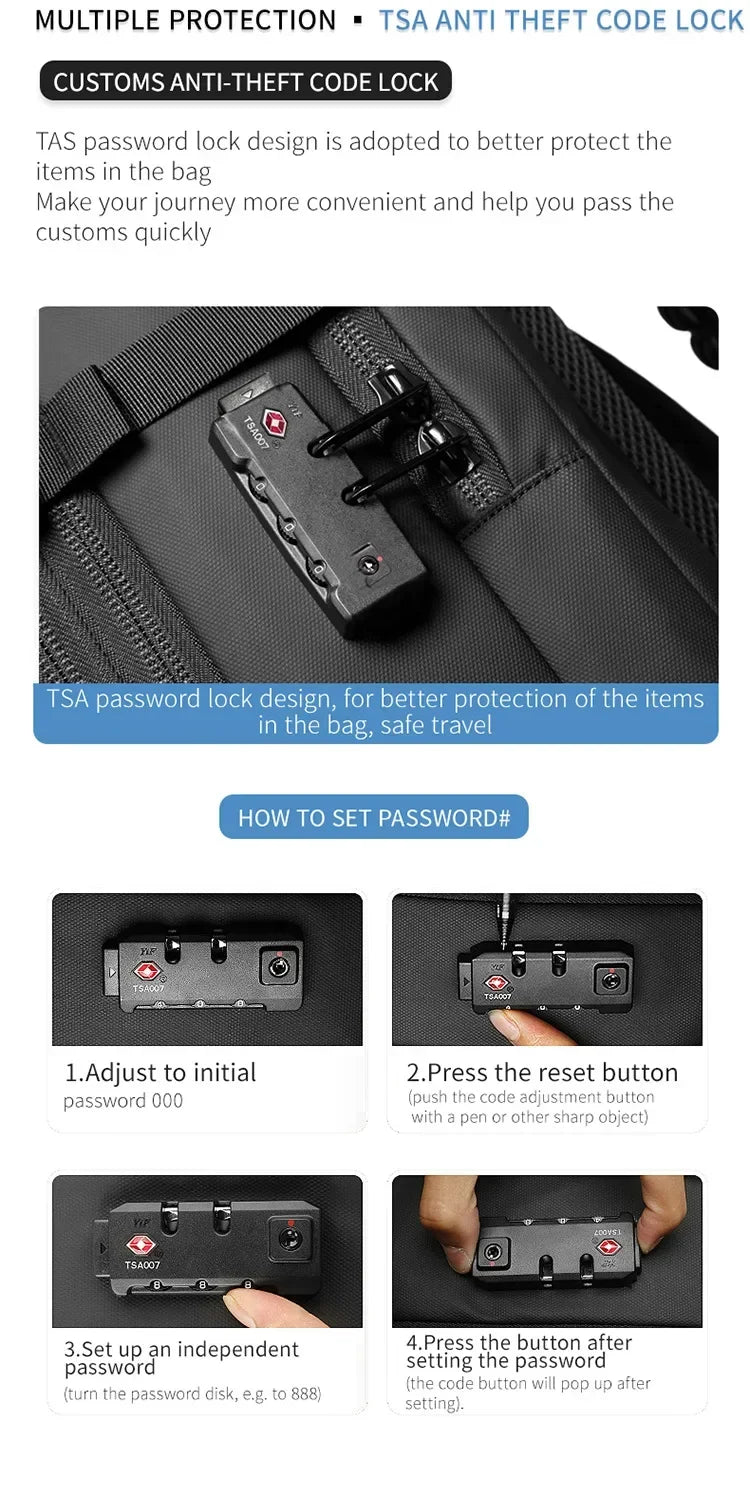 MULTIPLE PROTECTION ▪ TSA ANTI THEFT CODE LOCK

CUSTOMS ANTI-THEFT CODE LOCK

TAS password lock design is adopted to better protect the items in the bag
Make your journey more convenient and help you pass the customs quickly

TSA007

TSA password lock design, for better protection of the items in the bag, safe travel

HOW TO SET PASSWORD#

TSA007

1.Adjust to initial password 000

TSA007

2.Press the reset button
(push the code adjustment button with a pen or other sharp object)

TSA007

3.Set up an independent password
(turn the password disk, e.g. to 888)

TSA007

4.Press the button after setting the password
(the code button will pop up after setting).